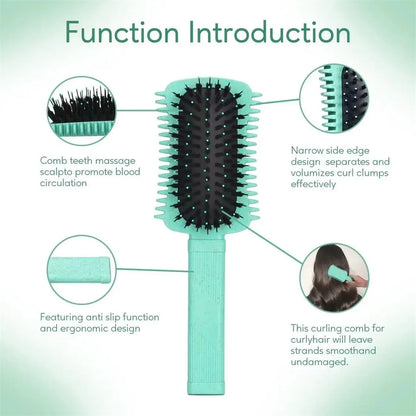 Function Introduction

Comb teeth massage scalpto promote blood circulation

Narrow side edge design separates and volumizes curl clumps effectively

Featuring anti slip function and ergonomic design

This curling comb for curlyhair will leave strands smoothand undamaged.