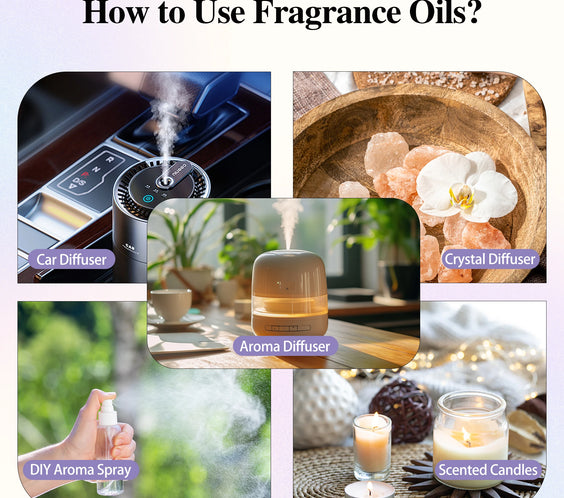 How to Use Fragrance Oils?

R
N
D/S
A

Car Diffuser

Crystal Diffuser

Aroma Diffuser

DIY Aroma Spray

Scented Candles