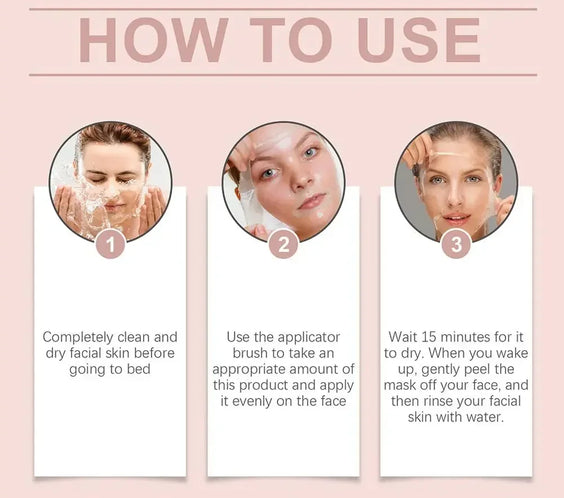 HOW TO USE

1

Completely clean and dry facial skin before going to bed

2

Use the applicator brush to take an appropriate amount of this product and apply it evenly on the face

3

Wait 15 minutes for it to dry. When you wake up, gently peel the mask off your face, and then rinse your facial skin with water.