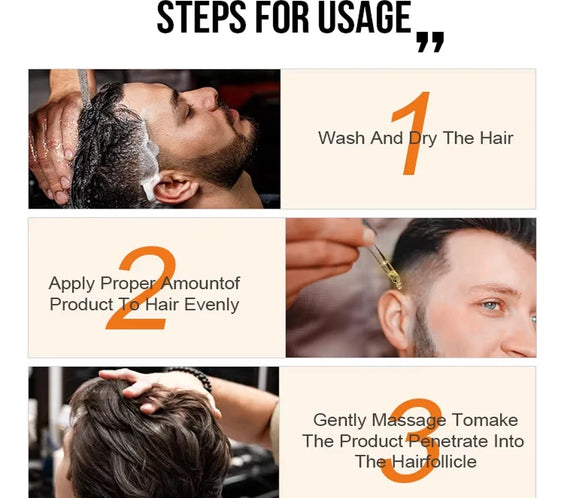 STEPS FOR USAGE ,,

1
Wash And Dry The Hair

2
Apply Proper Amountof Product To Hair Evenly

3
Gently Massage Tomake The Product Penetrate Into The Hairfollicle