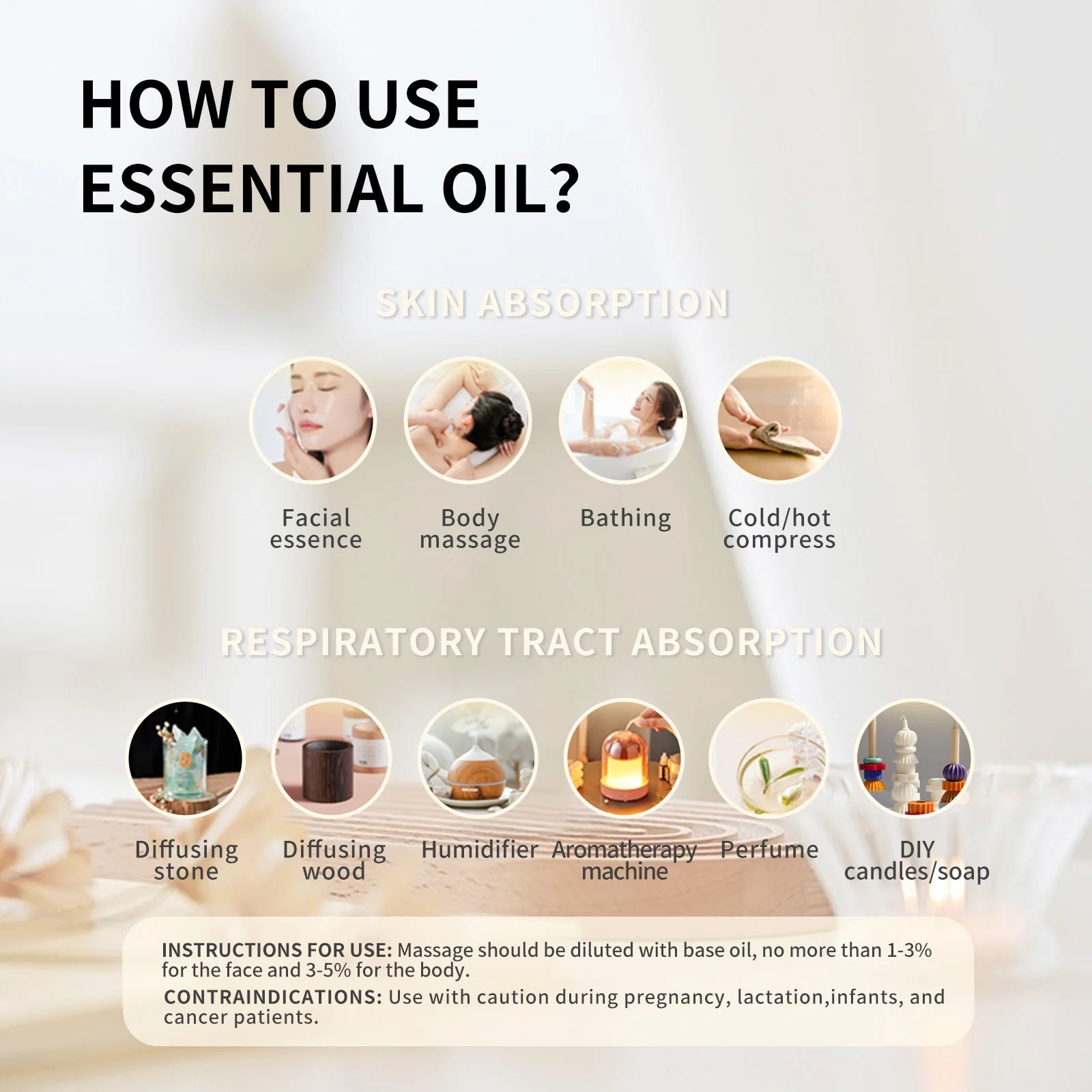 HOW TO USE ESSENTIAL OIL?

SKIN ABSORPTION

Facial essence

Body massage

Bathing

Cold/hot compress

RESPIRATORY TRACT ABSORPTION

Diffusing stone

Diffusing wood

Humidifier

Aromatherapy machine

Perfume

DIY candles/soap

INSTRUCTIONS FOR USE: Massage should be diluted with base oil, no more than 1-3% for the face and 3-5% for the body.

CONTRAINDICATIONS: Use with caution during pregnancy, lactation,infants, and cancer patients.