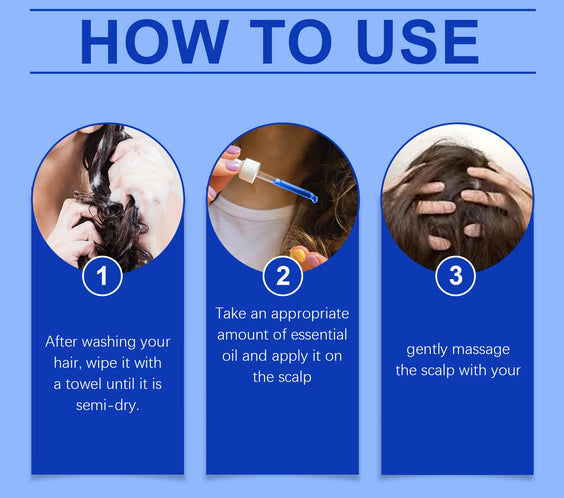 HOW TO USE

1

After washing your hair, wipe it with a towel until it is semi-dry.

2

Take an appropriate amount of essential oil and apply it on the scalp

3

gently massage the scalp with your