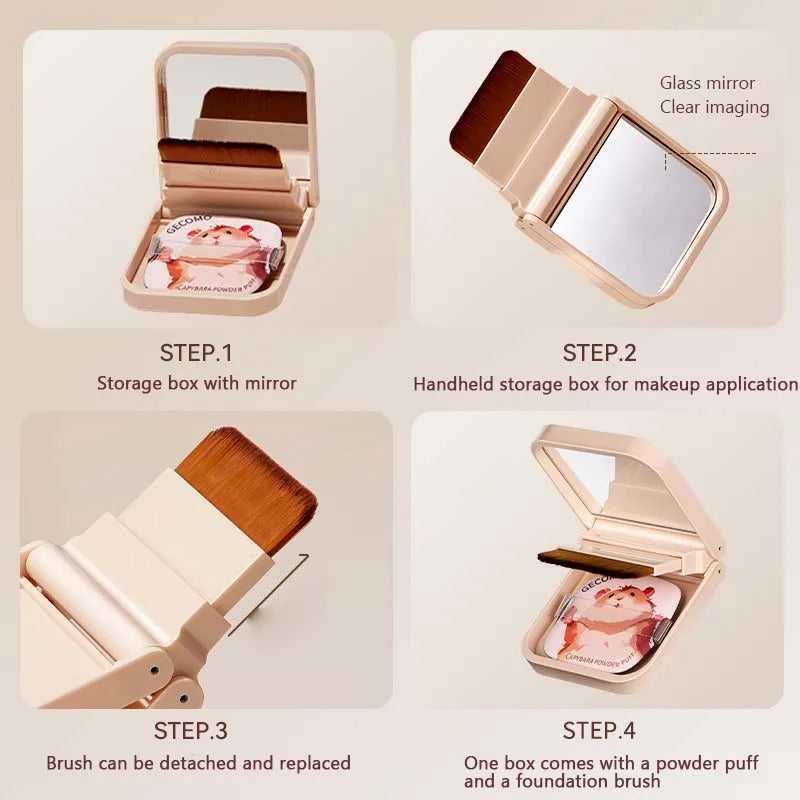 GECOMO
CAPYBARA POWDER PUFF

STEP.1
Storage box with mirror

Glass mirror
Clear imaging

STEP.2
Handheld storage box for makeup application

STEP.3
Brush can be detached and replaced

GECOMO
CAPYBARA POWDER PUFF

STEP.4
One box comes with a powder puff and a foundation brush