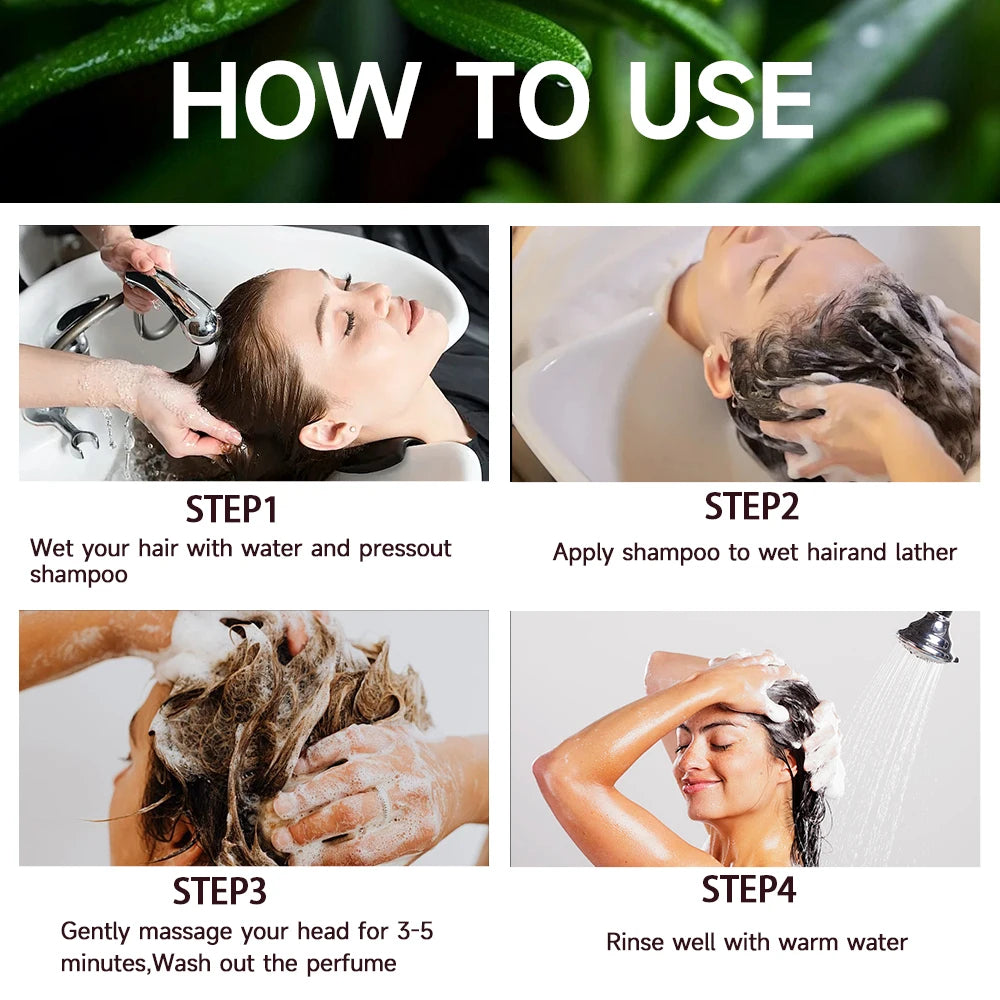 HOW TO USE

STEP1

Wet your hair with water and pressout shampoo

STEP2

Apply shampoo to wet hairand lather

STEP3

Gently massage your head for 3-5 minutes,Wash out the perfume

STEP4

Rinse well with warm water