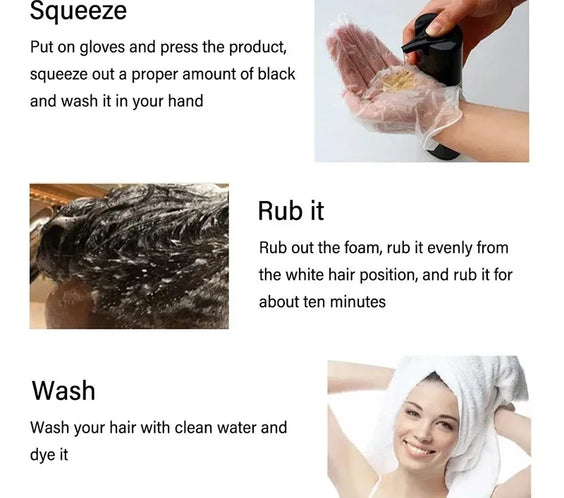 Squeeze

Put on gloves and press the product, squeeze out a proper amount of black and wash it in your hand

Rub it

Rub out the foam, rub it evenly from the white hair position, and rub it for about ten minutes

Wash

Wash your hair with clean water and dye it