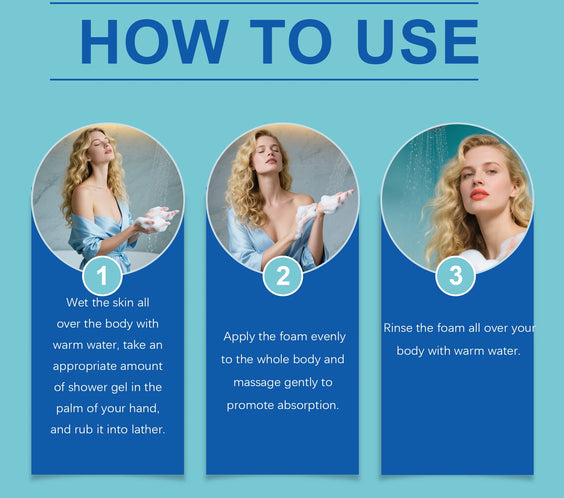 HOW TO USE

1

Wet the skin all over the body with warm water, take an appropriate amount of shower gel in the palm of your hand, and rub it into lather.

2

Apply the foam evenly to the whole body and massage gently to promote absorption.

3

Rinse the foam all over your body with warm water.