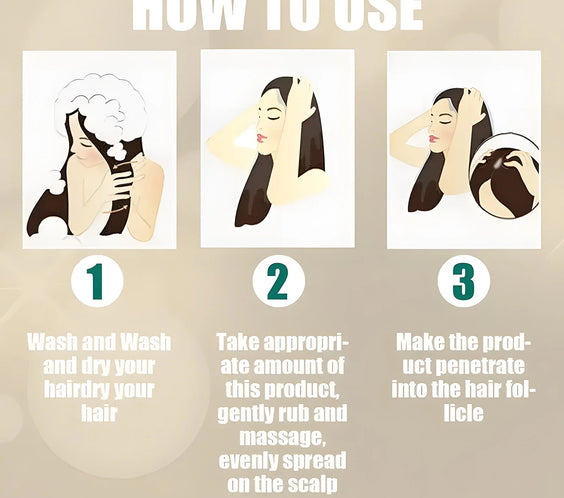 HOW TO USE

1

Wash and Wash and dry your hairdry your hair

2

Take appropriate amount of this product, gently rub and massage, evenly spread on the scalp

3

Make the product penetrate into the hair follicle