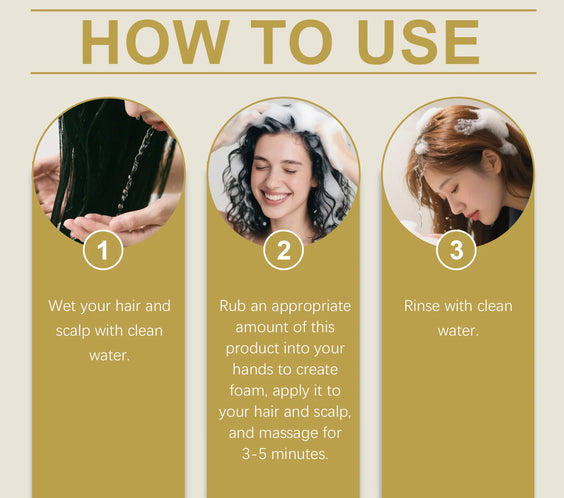 HOW TO USE

1

Wet your hair and scalp with clean water.

2

Rub an appropriate amount of this product into your hands to create foam, apply it to your hair and scalp, and massage for 3-5 minutes.

3

Rinse with clean water.