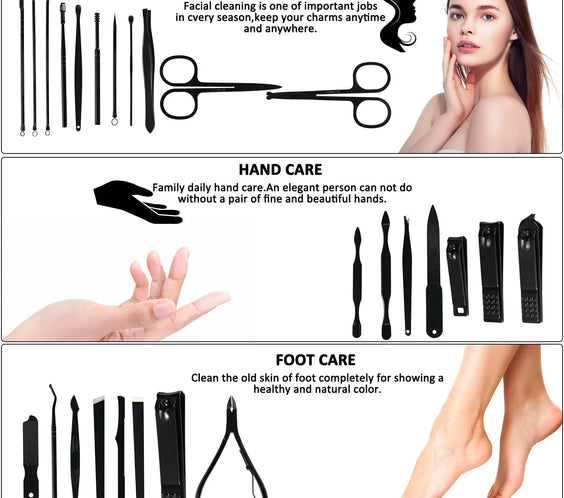 Facial cleaning is one of important jobs in cvery season,keep your charms anytime and anywhere.

HAND CARE

Family daily hand care.An elegant person can not do without a pair of fine and beautiful hands.

FOOT CARE

Clean the old skin of foot completely for showing a healthy and natural color.