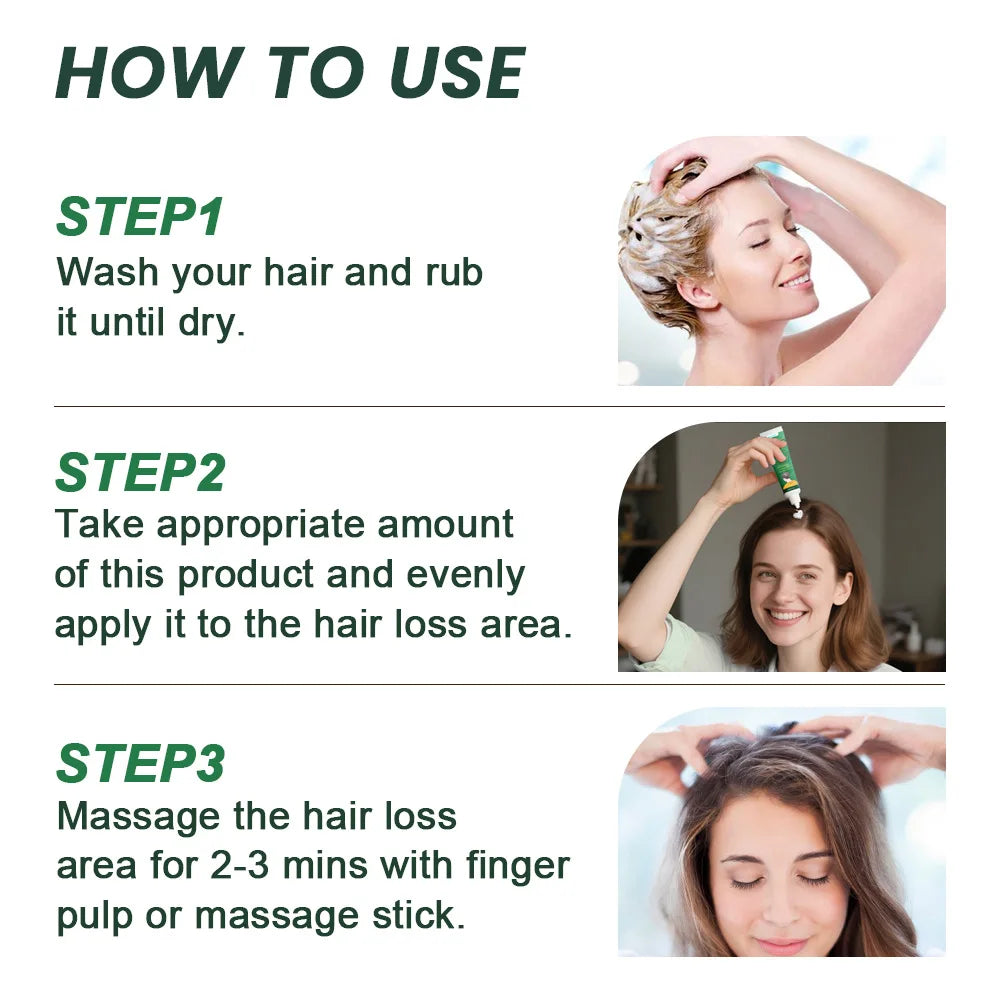 HOW TO USE

STEP1
Wash your hair and rub it until dry.

STEP2
Take appropriate amount of this product and evenly apply it to the hair loss area.

STEP3
Massage the hair loss area for 2-3 mins with finger pulp or massage stick.