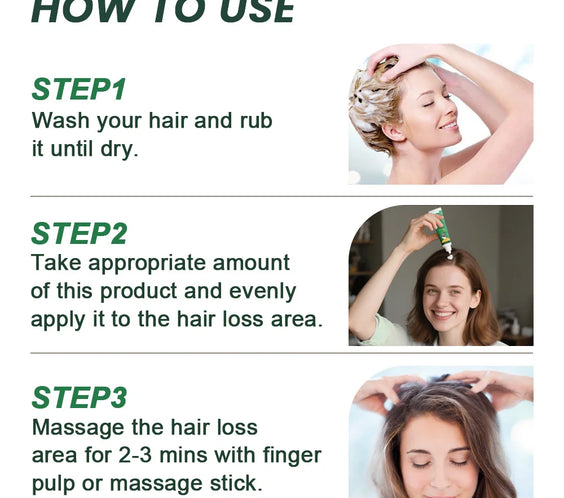 HOW TO USE

STEP1
Wash your hair and rub it until dry.

STEP2
Take appropriate amount of this product and evenly apply it to the hair loss area.

STEP3
Massage the hair loss area for 2-3 mins with finger pulp or massage stick.