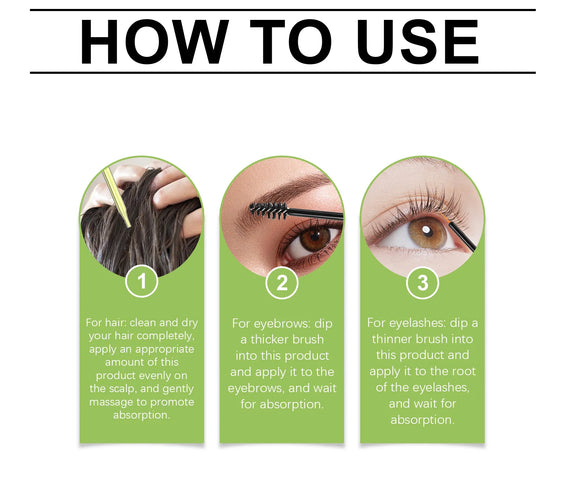 HOW TO USE

1

For hair: clean and dry your hair completely, apply an appropriate amount of this product evenly on the scalp, and gently massage to promote absorption.

2

For eyebrows: dip a thicker brush into this product and apply it to the eyebrows, and wait for absorption.

3

For eyelashes: dip a thinner brush into this product and apply it to the root of the eyelashes, and wait for absorption.