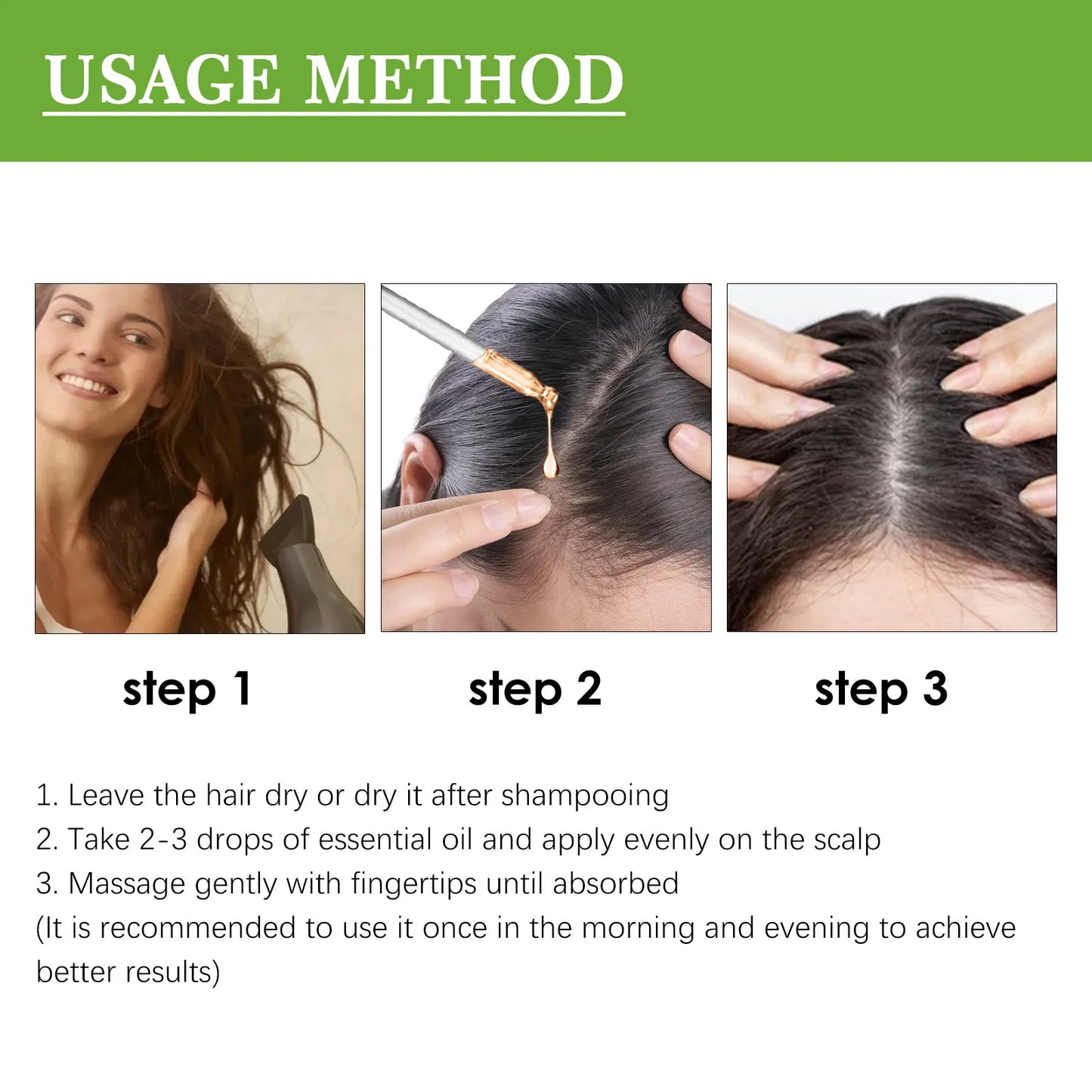 USAGE METHOD

step 1

step 2

step 3

1. Leave the hair dry or dry it after shampooing
2. Take 2-3 drops of essential oil and apply evenly on the scalp
3. Massage gently with fingertips until absorbed
(It is recommended to use it once in the morning and evening to achieve better results)