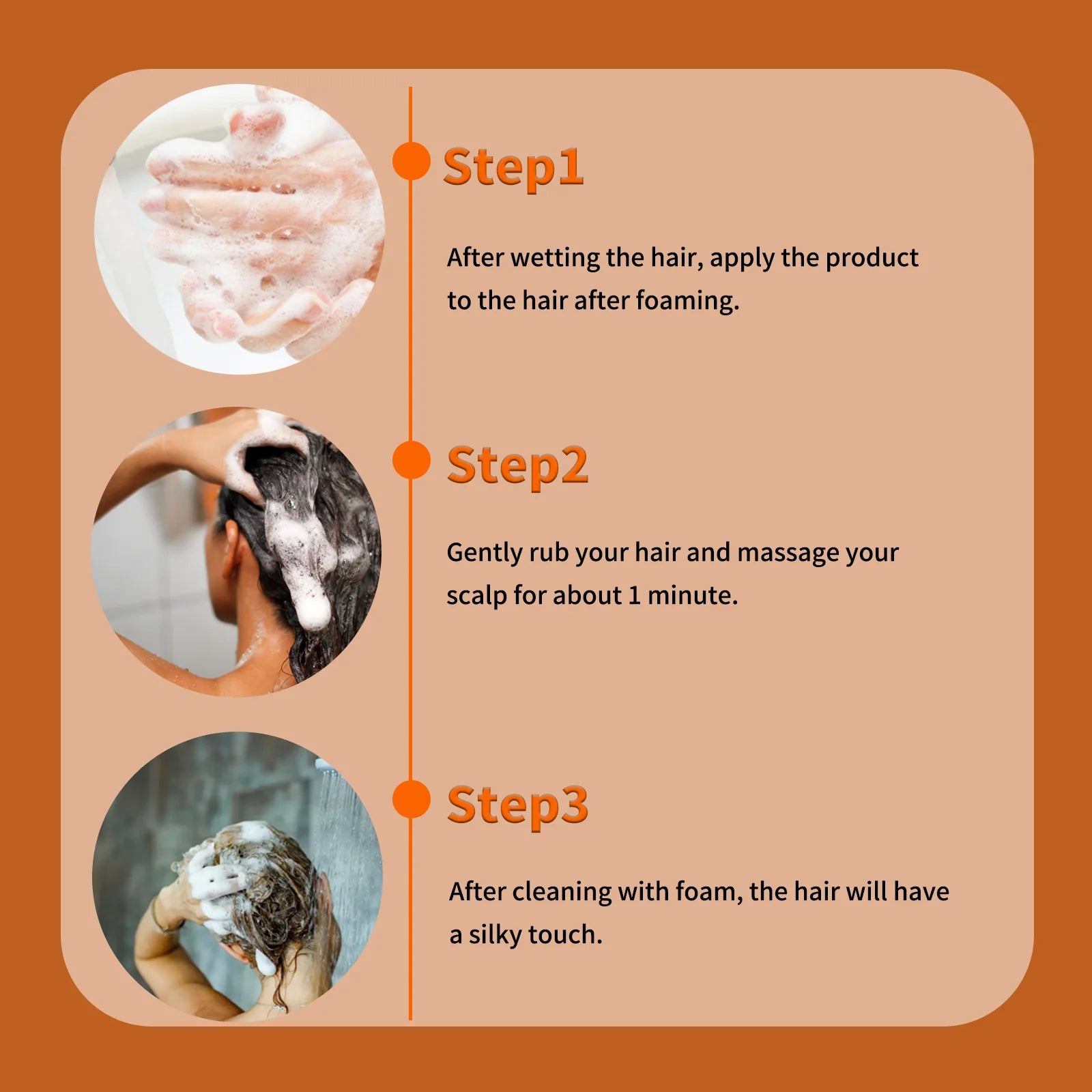 Step1

After wetting the hair, apply the product to the hair after foaming.

Step2

Gently rub your hair and massage your scalp for about 1 minute.

Step3

After cleaning with foam, the hair will have a silky touch.