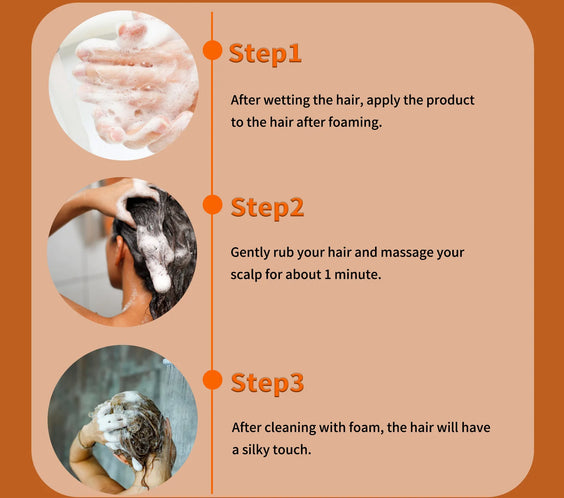 Step1

After wetting the hair, apply the product to the hair after foaming.

Step2

Gently rub your hair and massage your scalp for about 1 minute.

Step3

After cleaning with foam, the hair will have a silky touch.