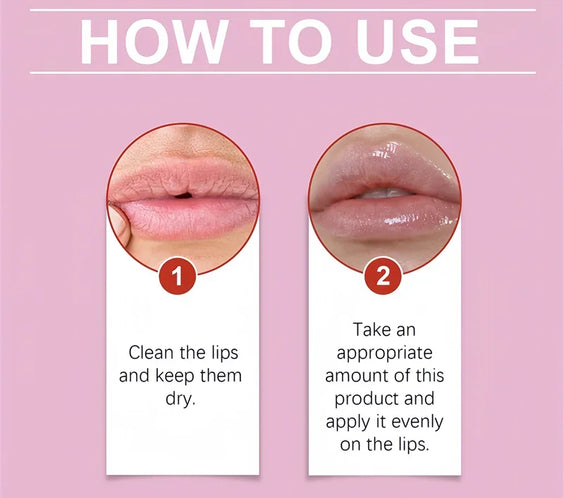 HOW TO USE

1

Clean the lips and keep them dry.

2

Take an appropriate amount of this product and apply it evenly on the lips.