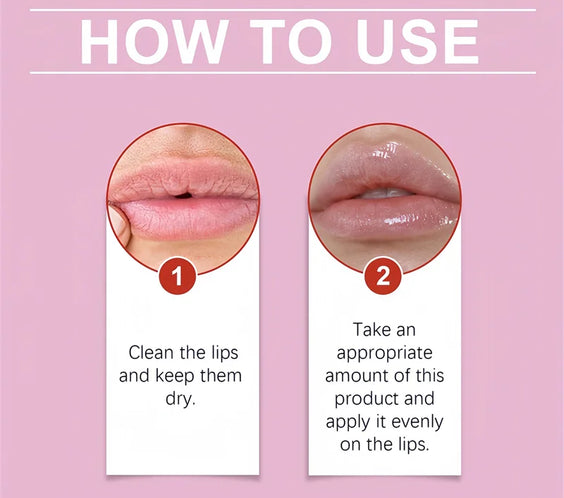 HOW TO USE

1

Clean the lips and keep them dry.

2

Take an appropriate amount of this product and apply it evenly on the lips.