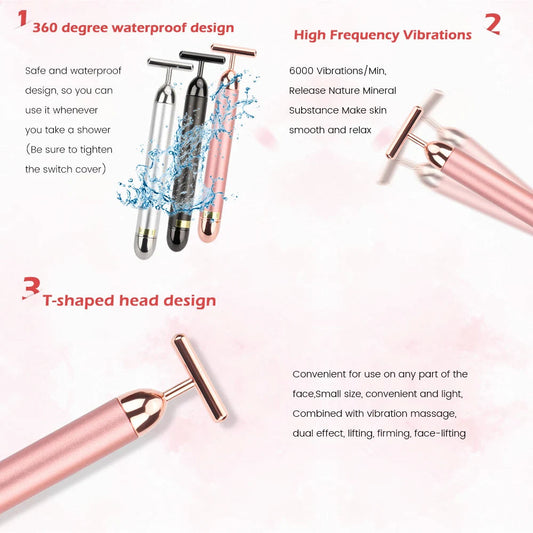 1 360 degree waterproof design

Safe and waterproof design, so you can use it whenever you take a shower (Be sure to tighten the switch cover)

High Frequency Vibrations 2

6000 Vibrations/Min, Release Nature Mineral Substance Make skin smooth and relax

3 T-shaped head design

Convenient for use on any part of the face,Small size, convenient and light, Combined with vibration massage, dual effect, lifting, firming, face-lifting