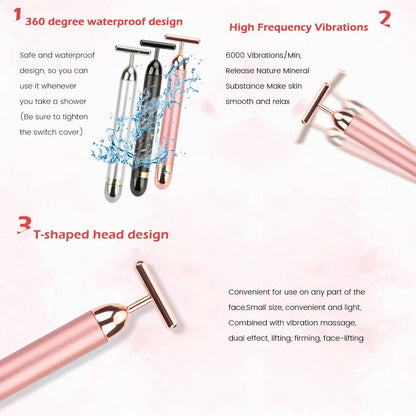 1 360 degree waterproof design

Safe and waterproof design, so you can use it whenever you take a shower (Be sure to tighten the switch cover)

High Frequency Vibrations 2

6000 Vibrations/Min, Release Nature Mineral Substance Make skin smooth and relax

3 T-shaped head design

Convenient for use on any part of the face,Small size, convenient and light, Combined with vibration massage, dual effect, lifting, firming, face-lifting