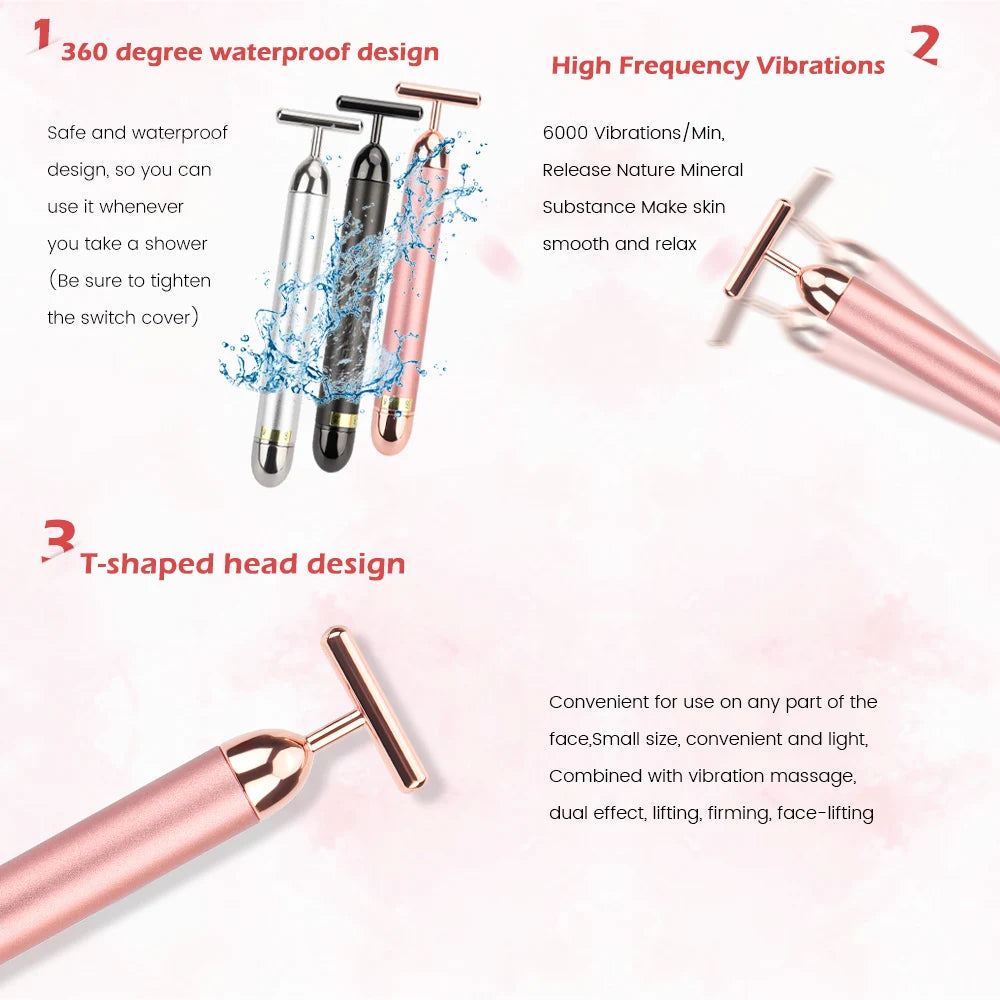 1 360 degree waterproof design

Safe and waterproof design, so you can use it whenever you take a shower (Be sure to tighten the switch cover)

High Frequency Vibrations 2

6000 Vibrations/Min, Release Nature Mineral Substance Make skin smooth and relax

3 T-shaped head design

Convenient for use on any part of the face,Small size, convenient and light, Combined with vibration massage, dual effect, lifting, firming, face-lifting