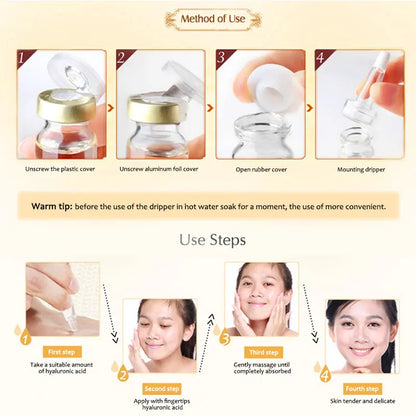 Method of Use

1

Unscrew the plastic cover

2

Unscrew aluminum foil cover

3

Open rubber cover

4

Mounting dripper

Warm tip: before the use of the dripper in hot water soak for a moment, the use of more convenient.

Use Steps

1

First step

Take a suitable amount of hyaluronic acid

2

Second step

Apply with fingertips hyaluronic acid

3

Third step

Gently massage until completely absorbed

4

Fourth step

Skin tender and delicate