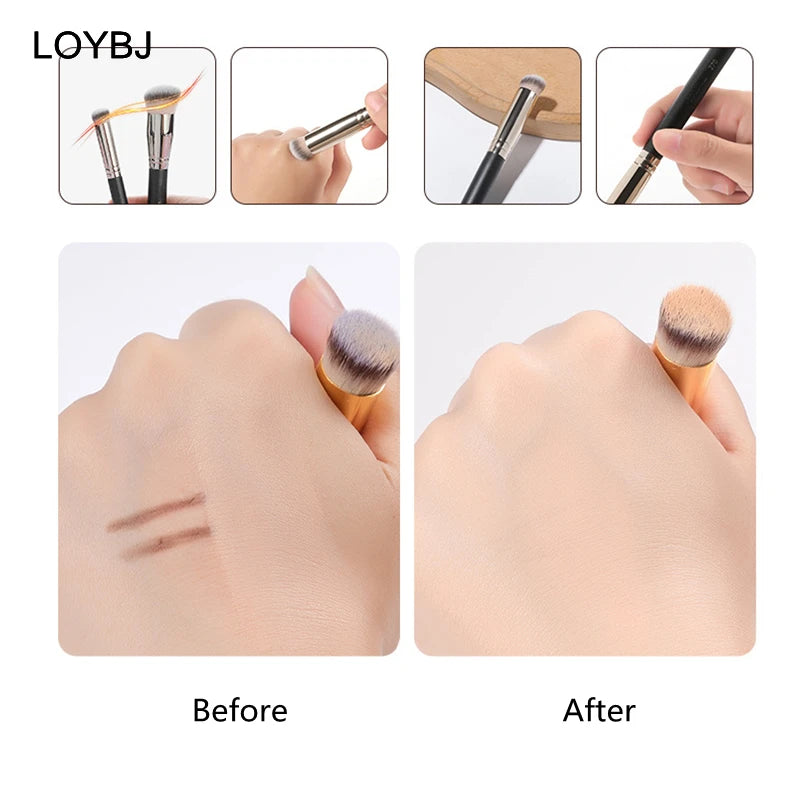 LOYBJ

Before

After