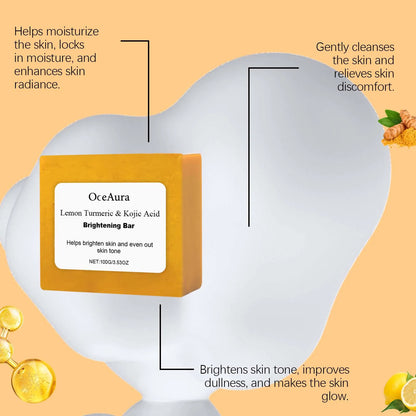 Helps moisturize the skin, locks in moisture, and enhances skin radiance.

Gently cleanses the skin and relieves skin discomfort.

OceAura
Lemon Turmeric & Kojic Acid
Brightening Bar
Helps brighten skin and even out skin tone
NET:100G/3.53OZ

Brightens skin tone, improves dullness, and makes the skin glow.