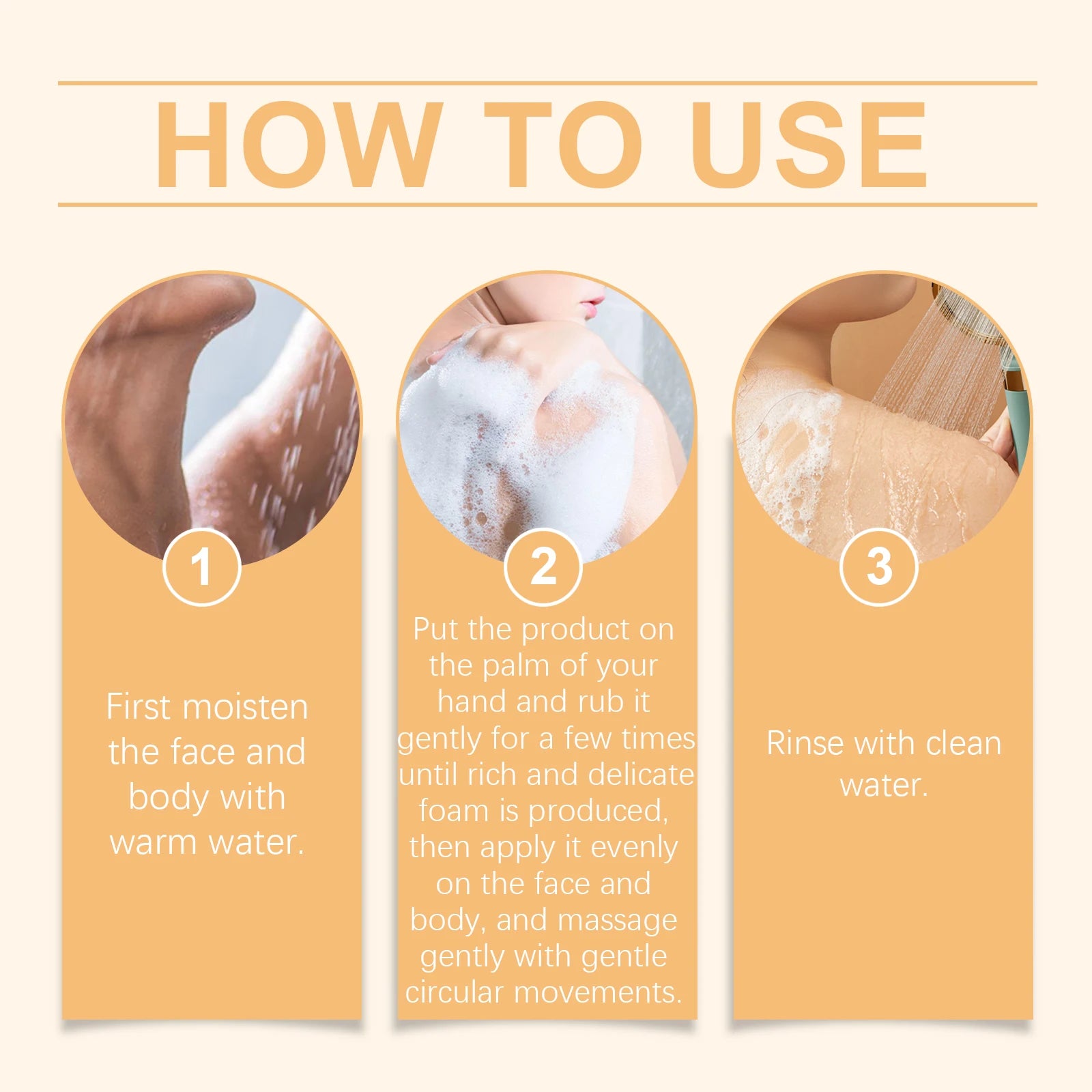 HOW TO USE

1

First moisten the face and body with warm water.

2

Put the product on the palm of your hand and rub it gently for a few times until rich and delicate foam is produced, then apply it evenly on the face and body, and massage gently with gentle circular movements.

3

Rinse with clean water.