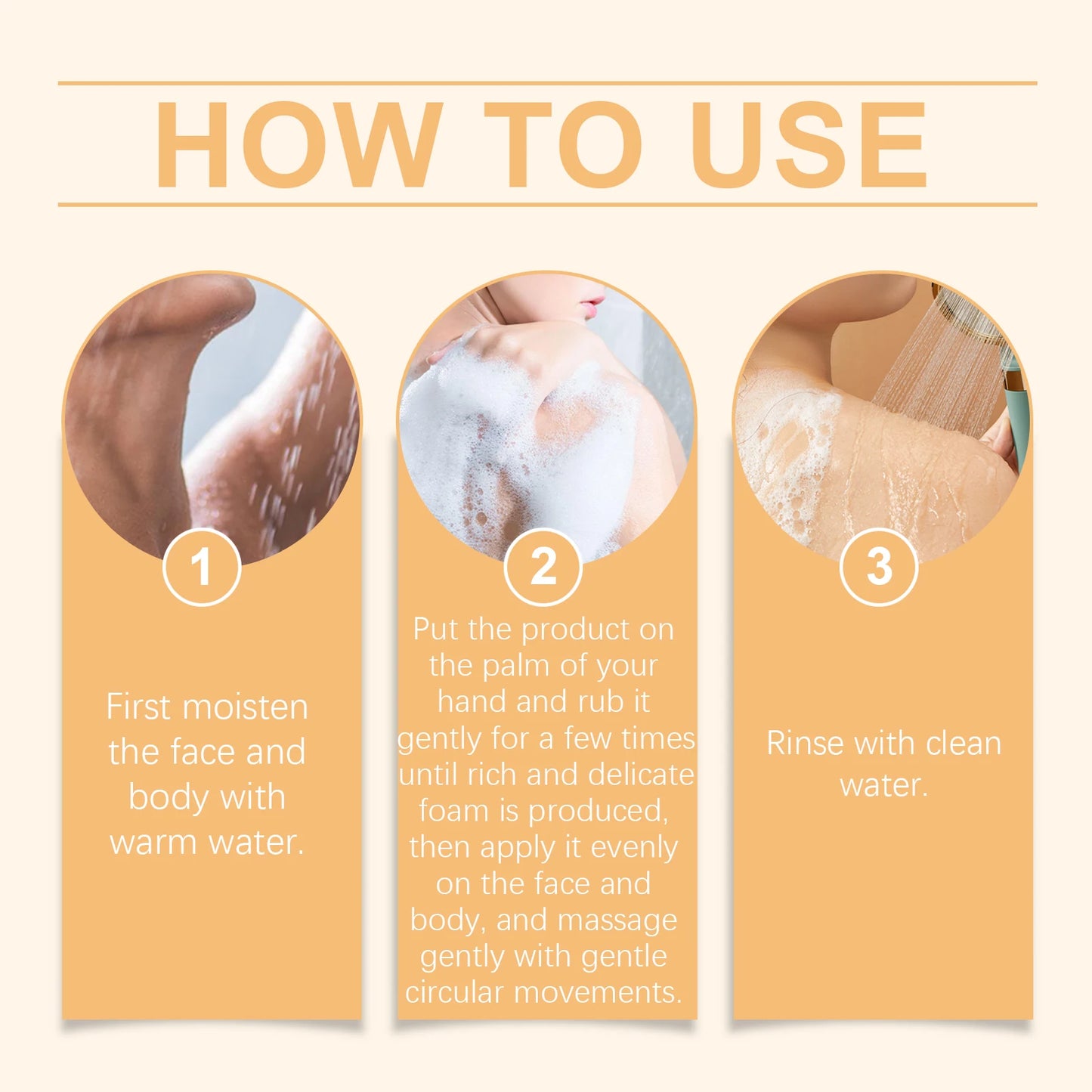 HOW TO USE

1

First moisten the face and body with warm water.

2

Put the product on the palm of your hand and rub it gently for a few times until rich and delicate foam is produced, then apply it evenly on the face and body, and massage gently with gentle circular movements.

3

Rinse with clean water.