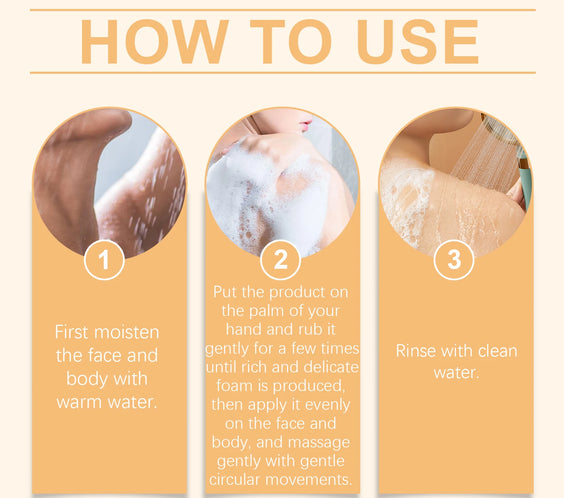 HOW TO USE

1

First moisten the face and body with warm water.

2

Put the product on the palm of your hand and rub it gently for a few times until rich and delicate foam is produced, then apply it evenly on the face and body, and massage gently with gentle circular movements.

3

Rinse with clean water.